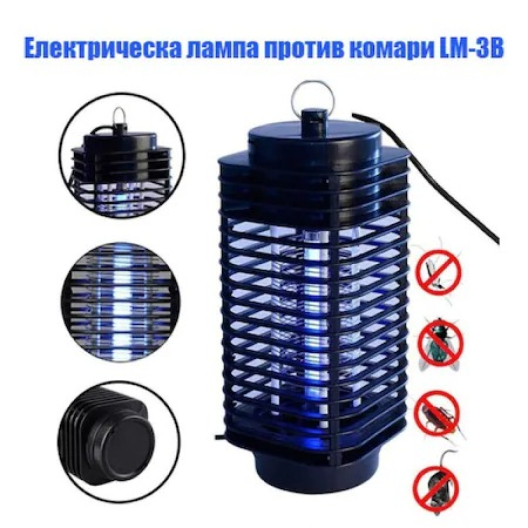 Електрическа лампа против комари LM-3B